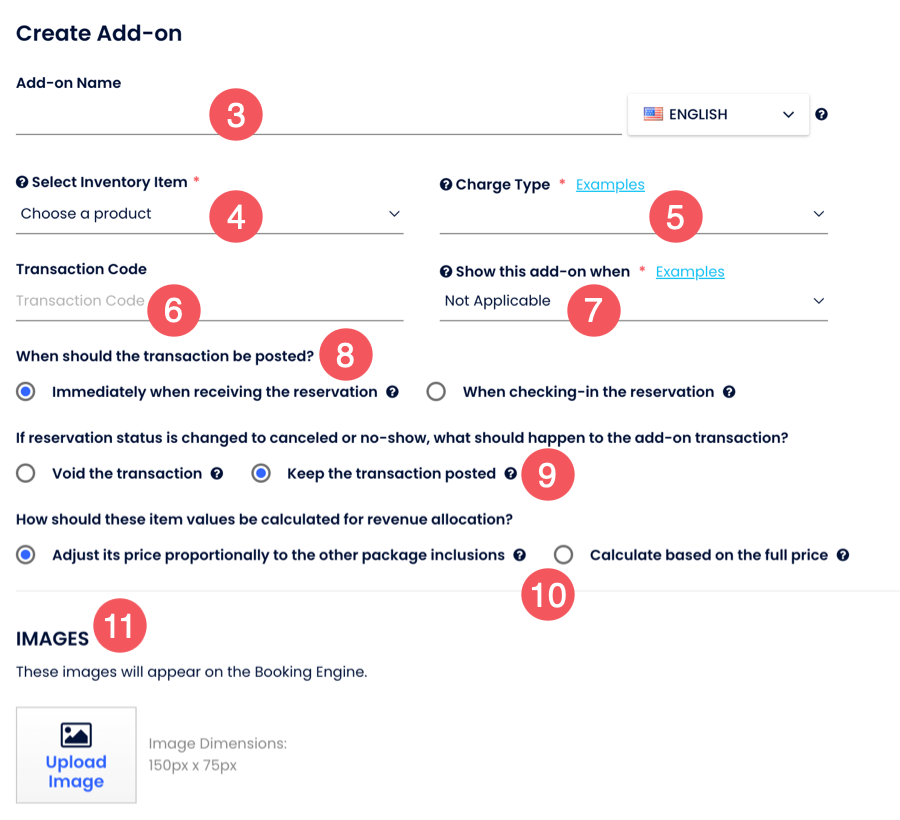 Create Add-on

Add-on Name

3

ENGLISH

Select Inventory Item *

Choose a product

4

Charge Type * Examples

5

Transaction Code

Transaction Code

6

Show this add-on when * Examples

Not Applicable

7

When should the transaction be posted?

8

Immediately when receiving the reservation

When checking-in the reservation

If reservation status is changed to canceled or no-show, what should happen to the add-on transaction?

Void the transaction

Keep the transaction posted

9

How should these item values be calculated for revenue allocation?

Adjust its price proportionally to the other package inclusions

Calculate based on the full price

10

IMAGES

11

These images will appear on the Booking Engine.

Upload Image

Image Dimensions: 150px x 75px