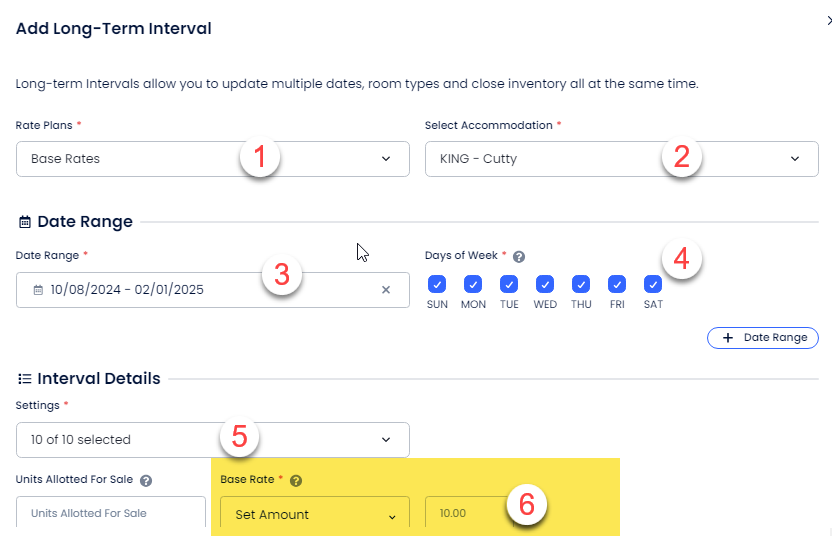 Add Long-Term Interval

Long-term Intervals allow you to update multiple dates, room types and close inventory all at the same time.

Rate Plans *

Base Rates

1

Select Accommodation *

KING - Cutty

2

Date Range

Date Range *

10/08/2024 - 02/01/2025

3

Days of Week *

4

SUN MON TUE WED THU FRI SAT

+ Date Range

Interval Details

Settings *

10 of 10 selected

5

Units Allotted For Sale

Units Allotted For Sale

Base Rate *

Set Amount

10.00

6