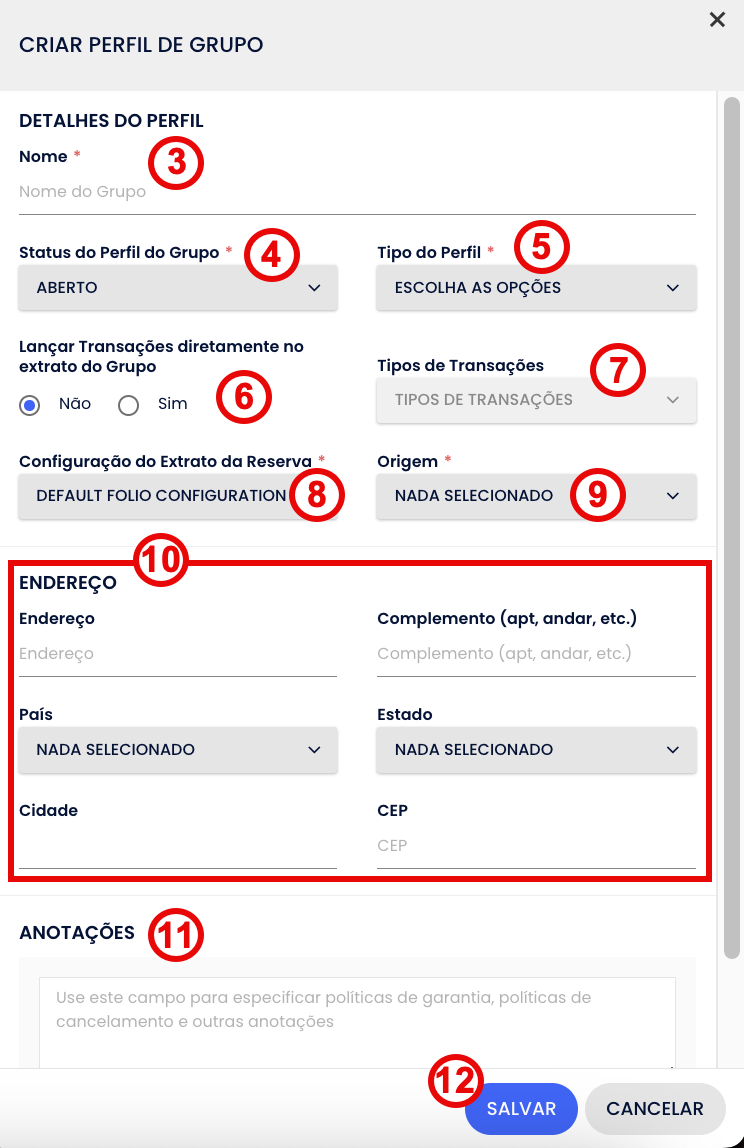 CRIAR PERFIL DE GRUPO

×

DETALHES DO PERFIL

Nome *

3

Nome do Grupo

Status do Perfil do Grupo *

4

ABERTO

Tipo do Perfil *

5

ESCOLHA AS OPÇÕES

Lançar Transações diretamente no extrato do Grupo

Não

Sim

6

Tipos de Transações

7

TIPOS DE TRANSAÇÕES

Configuração do Extrato da Reserva *

DEFAULT FOLIO CONFIGURATION

8

Origem *

NADA SELECIONADO

9

10

ENDEREÇO

Endereço

Endereço

Complemento (apt, andar, etc.)

Complemento (apt, andar, etc.)

País

NADA SELECIONADO

Estado

NADA SELECIONADO

Cidade

CEP

CEP

ANOTAÇÕES

11

Use este campo para especificar políticas de garantia, políticas de cancelamento e outras anotações

12

SALVAR

CANCELAR